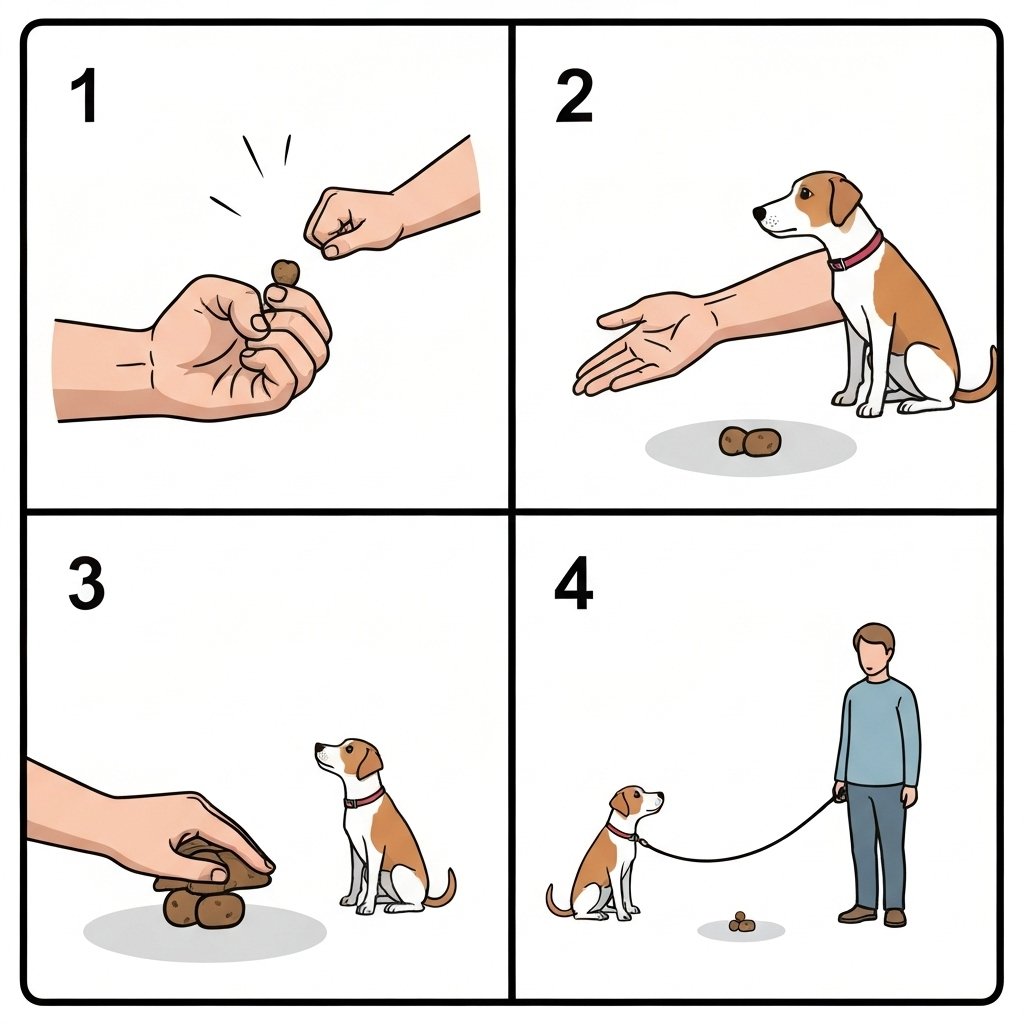 1

2

3

4