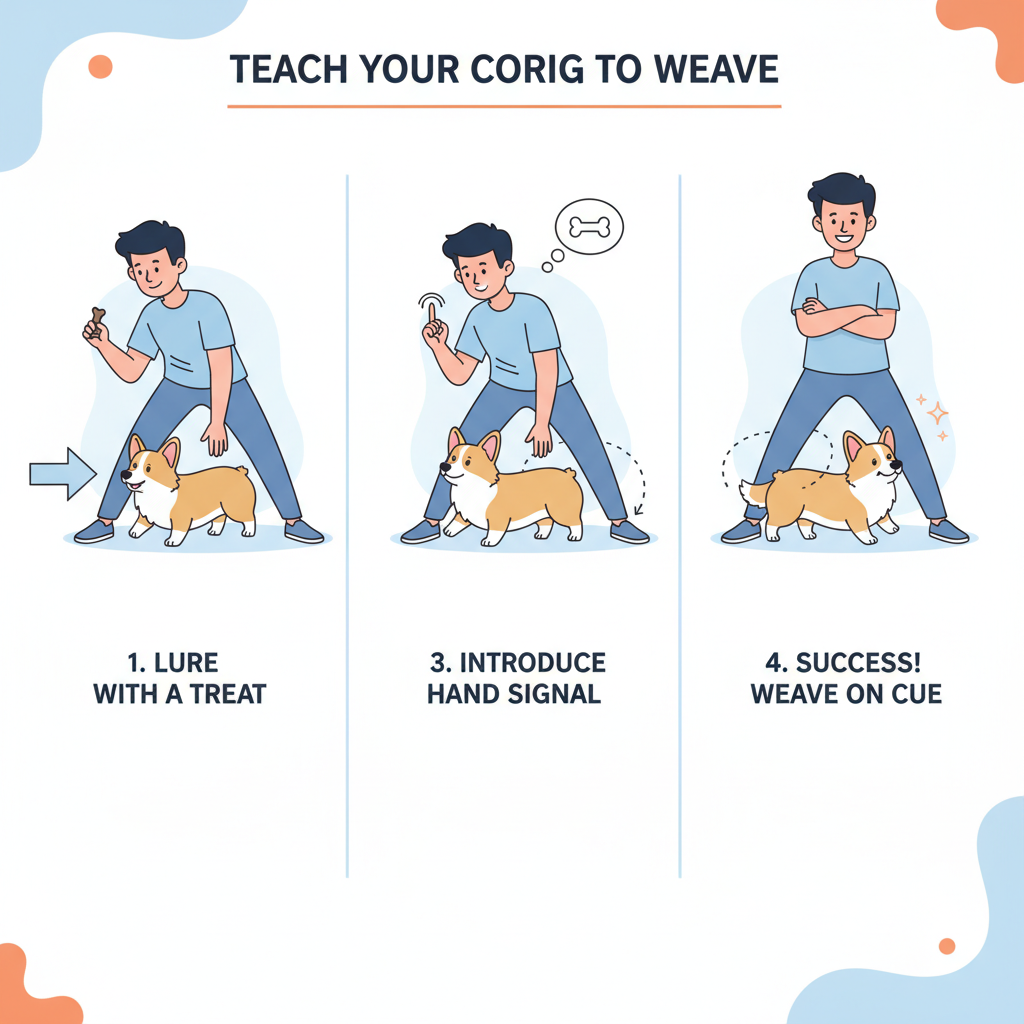 TEACH YOUR CORIG TO WEAVE

1. LURE WITH A TREAT

3. INTRODUCE HAND SIGNAL

4. SUCCESS! WEAVE ON CUE