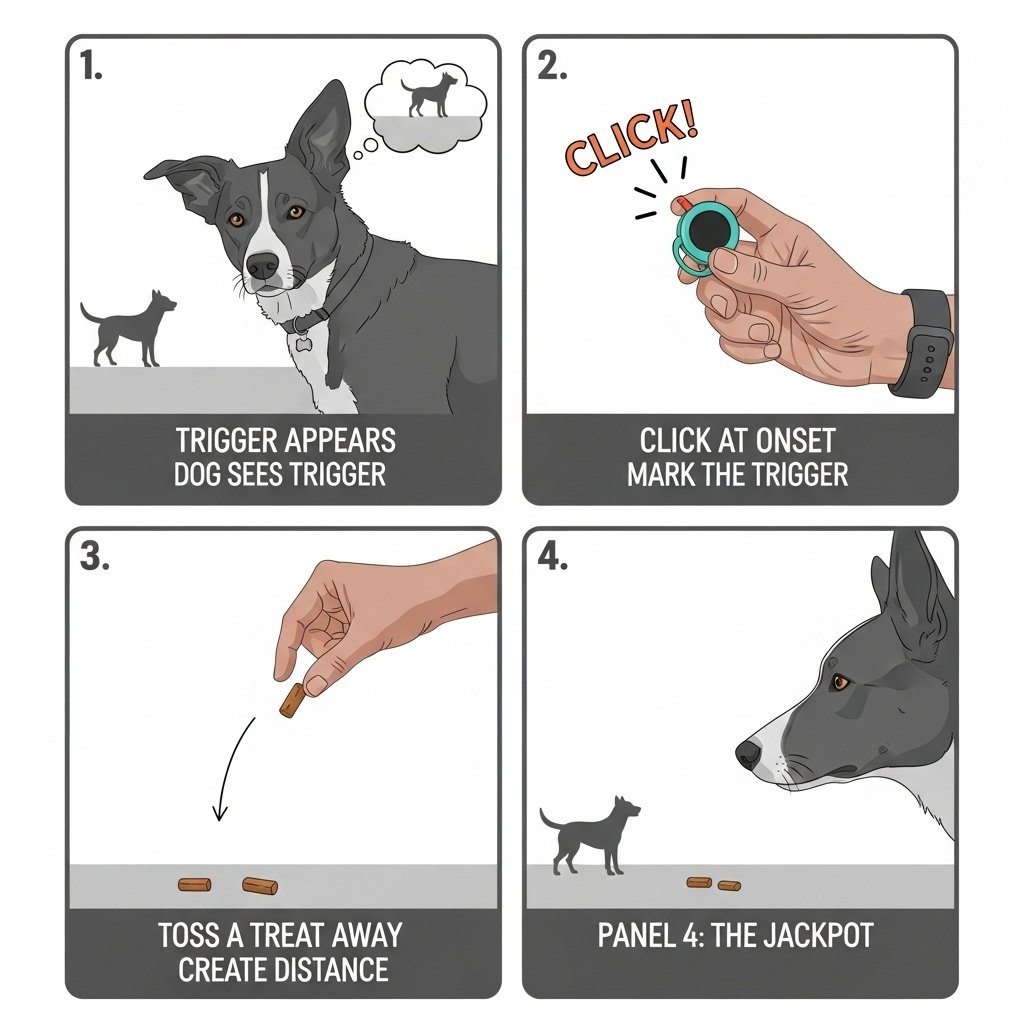 1.

TRIGGER APPEARS
DOG SEES TRIGGER

2.

CLICK!

CLICK AT ONSET
MARK THE TRIGGER

3.

TOSS A TREAT AWAY
CREATE DISTANCE

4.

PANEL 4: THE JACKPOT