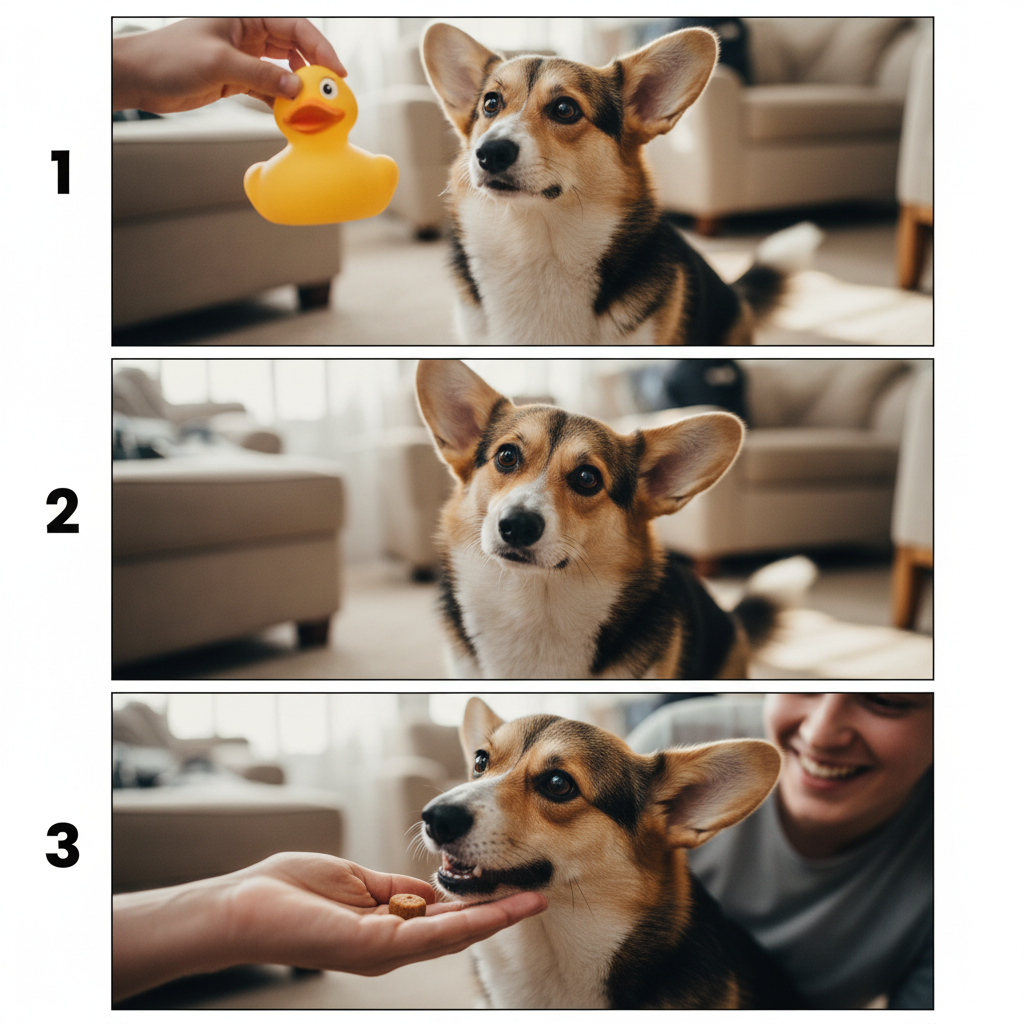 1

2

3