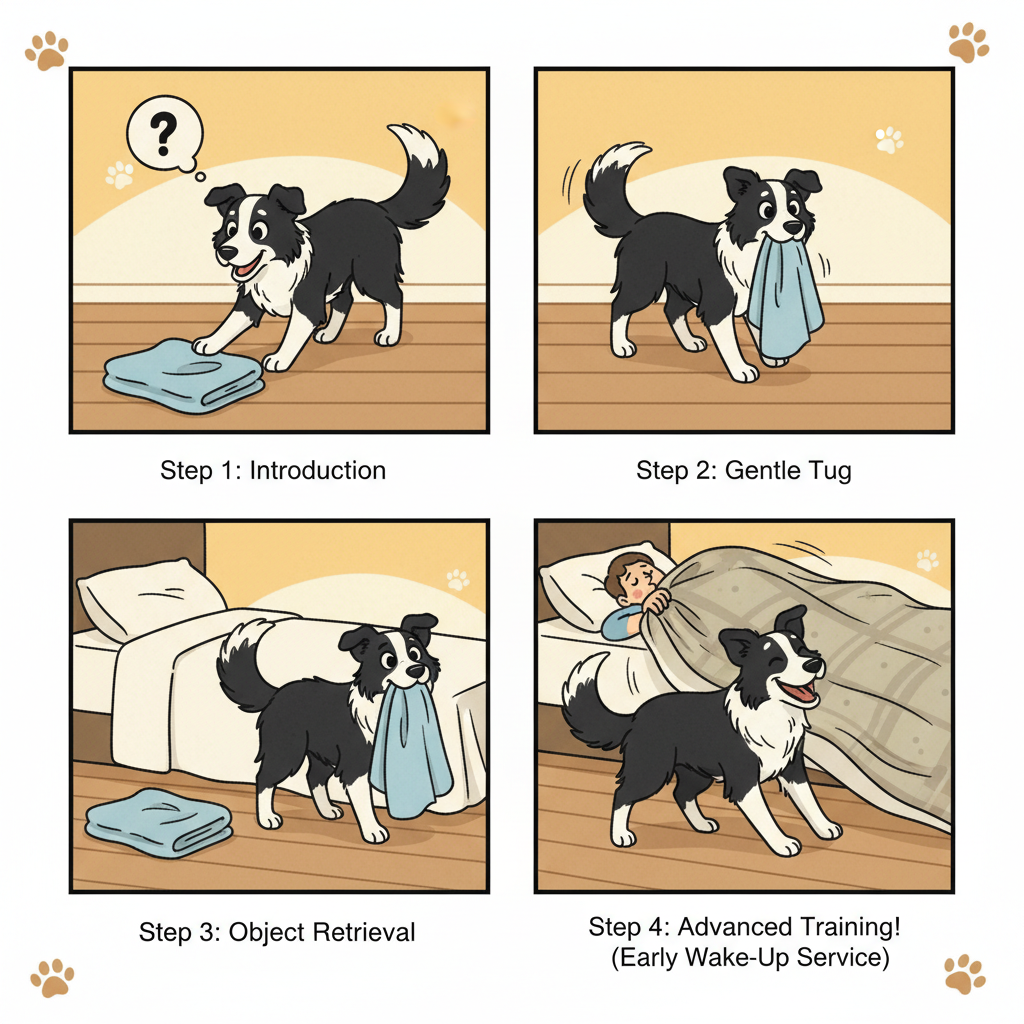 ?

Step 1: Introduction

Step 2: Gentle Tug

Step 3: Object Retrieval

Step 4: Advanced Training!
(Early Wake-Up Service)