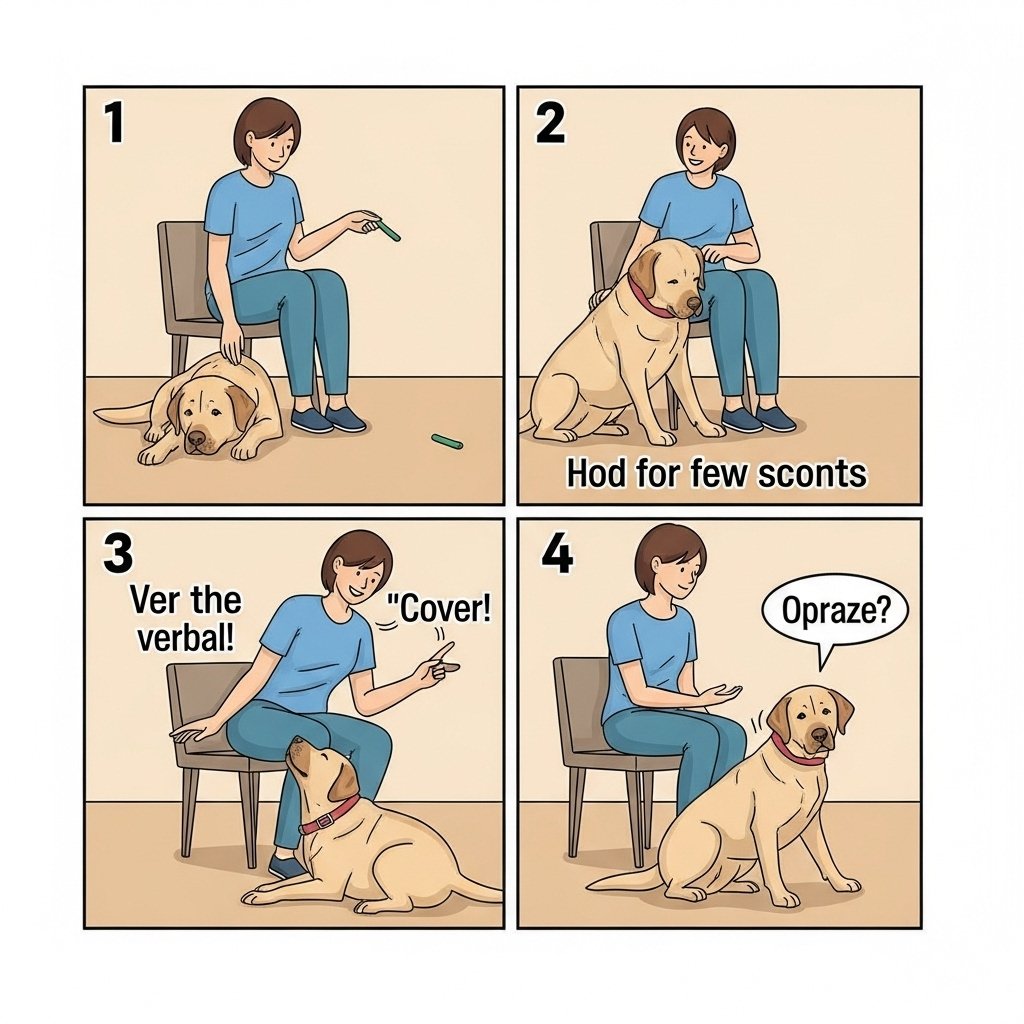 1

2

Hod for few sconts

3

Ver the verbal!

"Cover!

4

Opraze?