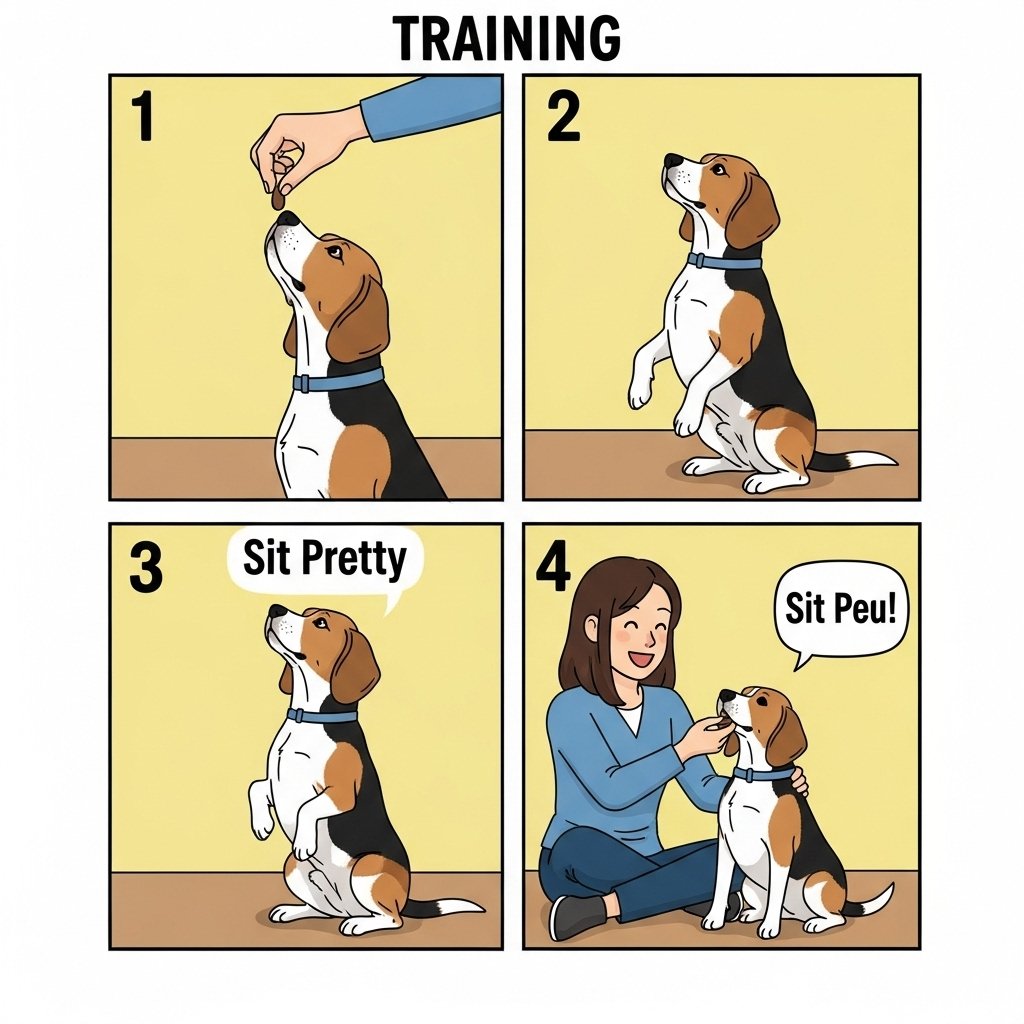 TRAINING

1

2

3

Sit Pretty

4

Sit Peu!