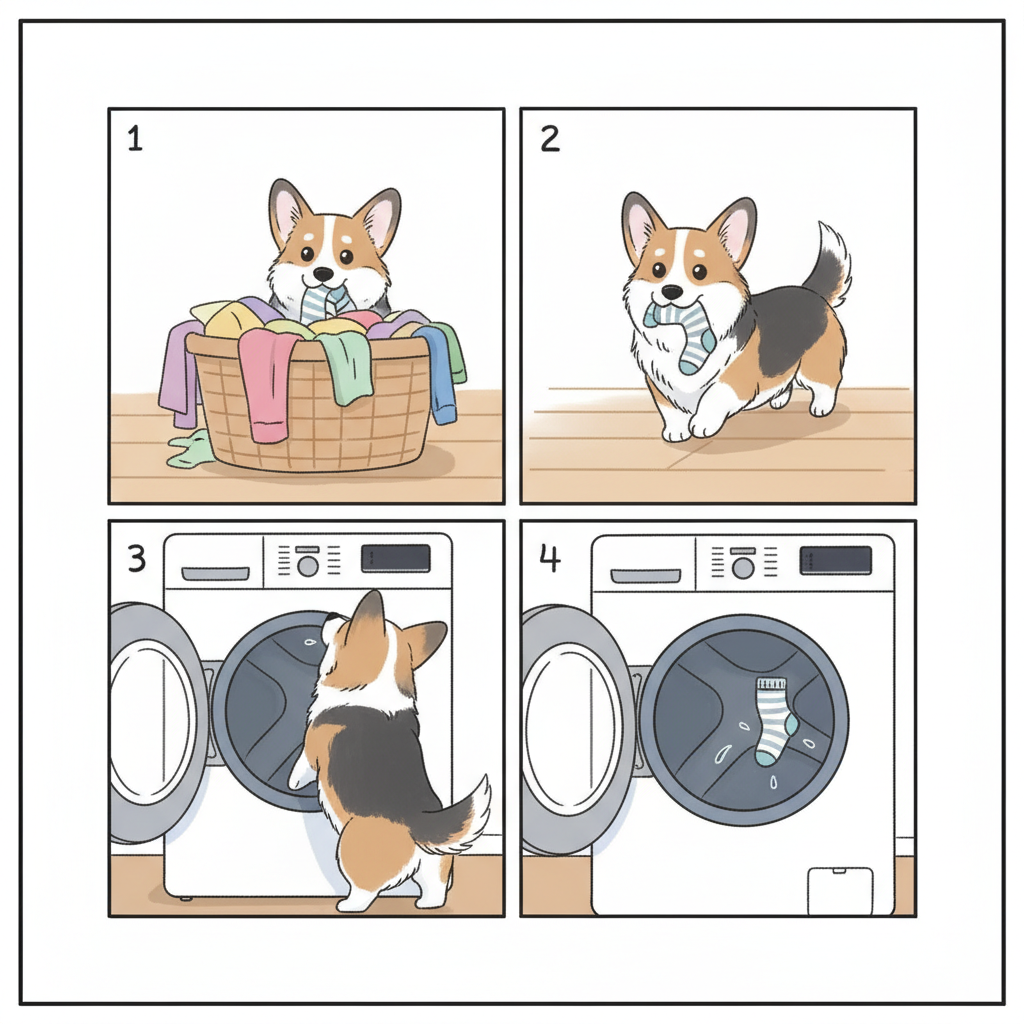 1

2

3

4