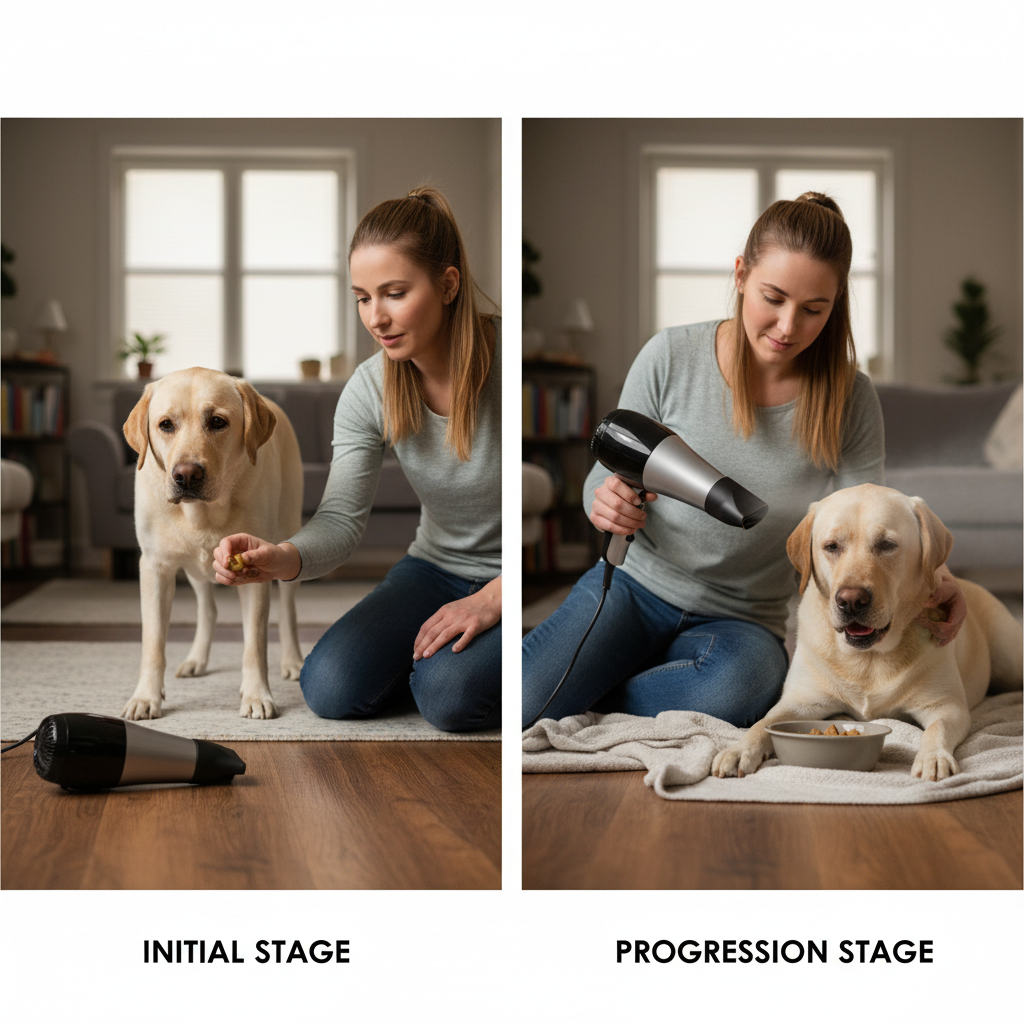 INITIAL STAGE

PROGRESSION STAGE