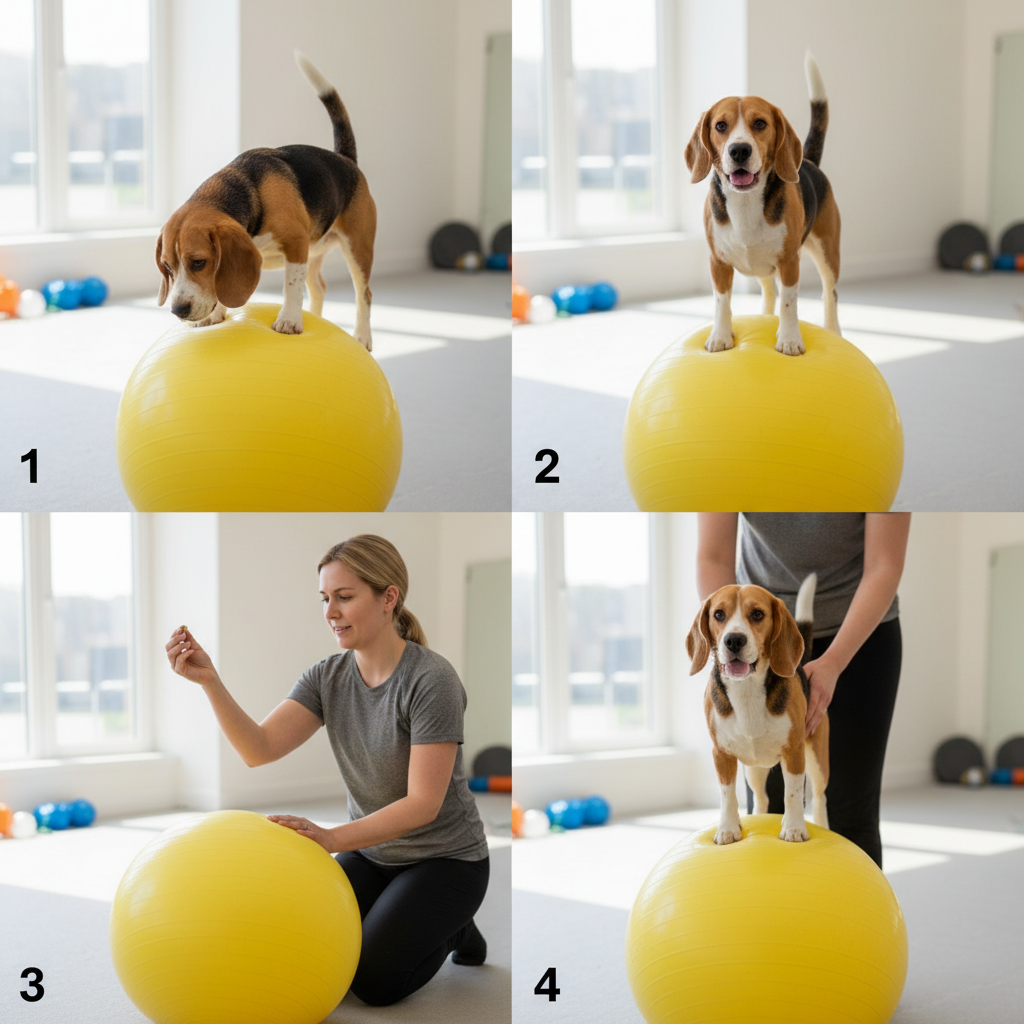 1

2

3

4