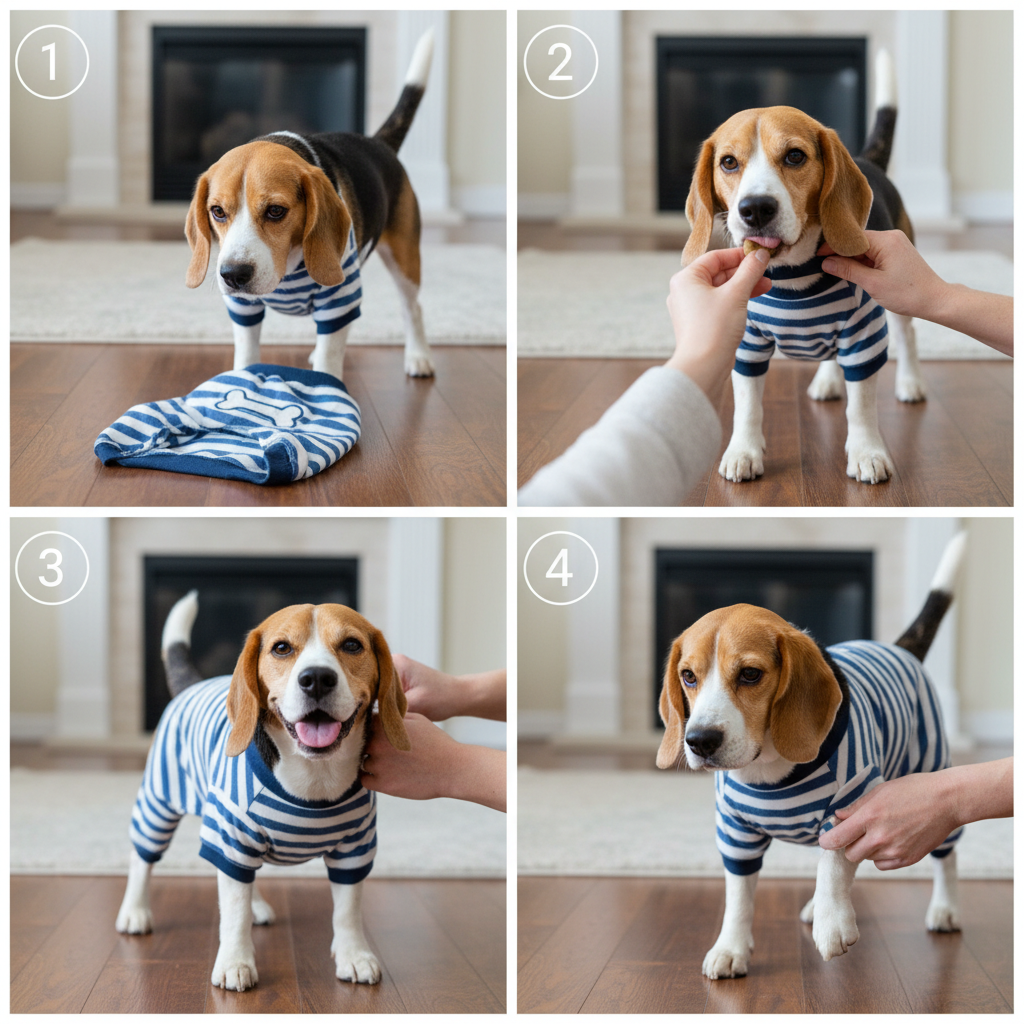 1

2

3

4